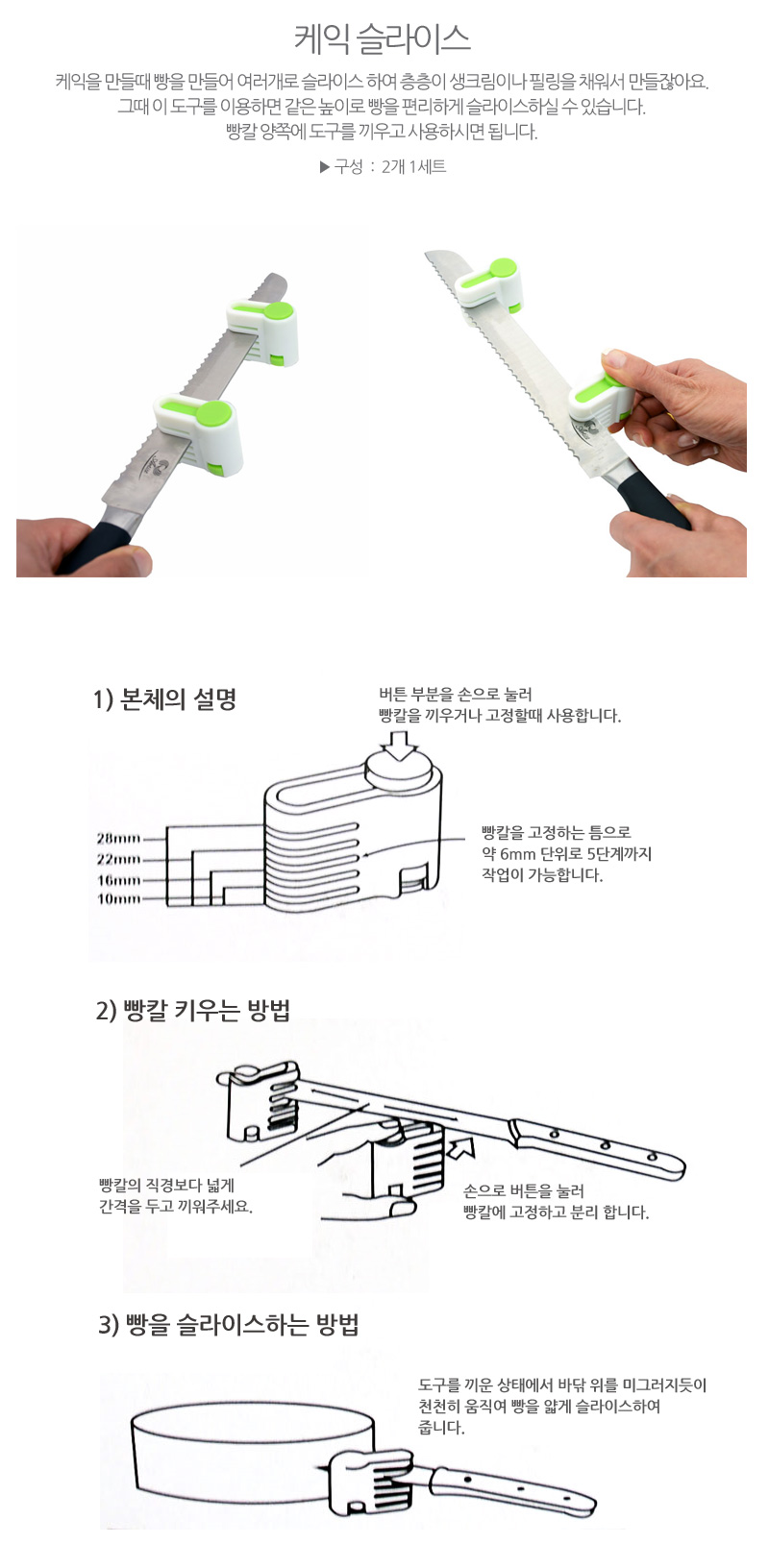 케익 슬라이스

케익을 만들때 빵을 만들어 여러개로 슬라이스 하여 층층이 생크림이나 필링을 채워서 만들잖아요. 그때 이 도구를 이용하면 같은 높이로 빵을 편리하게 슬라이스하실 수 있습니다. 빵칼 양쪽에 도구를 끼우고 사용하시면 됩니다.

▶ 구성 : 2개 1세트

1) 본체의 설명

버튼 부분을 손으로 눌러 빵칼을 끼우거나 고정할때 사용합니다.

28mm
22mm
16mm
10mm

빵칼을 고정하는 틈으로 약 6mm 단위로 5단계까지 작업이 가능합니다.

2) 빵칼 키우는 방법

빵칼의 직경보다 넓게 간격을 두고 끼워주세요.

손으로 버튼을 눌러 빵칼에 고정하고 분리 합니다.

3) 빵을 슬라이스하는 방법

도구를 끼운 상태에서 바닥 위를 미그러지듯이 천천히 움직여 빵을 얇게 슬라이스하여 줍니다.